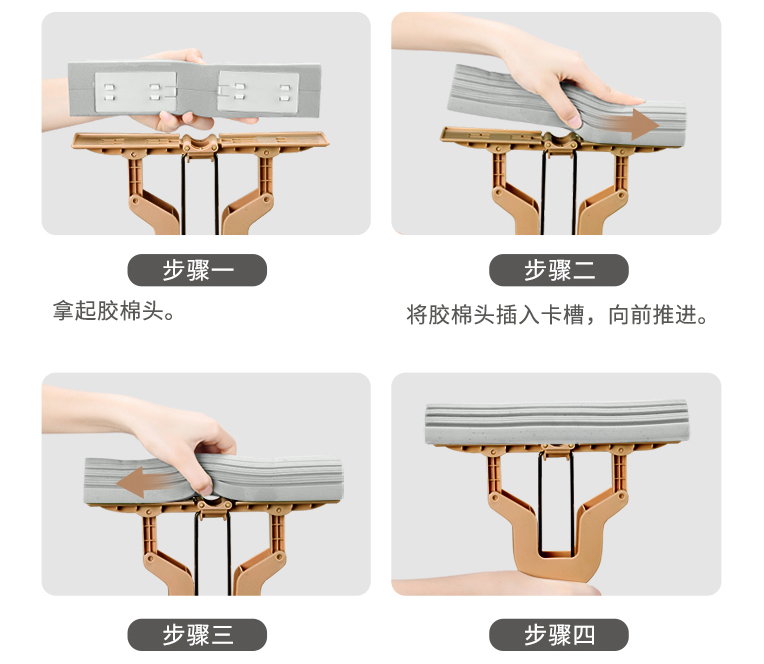 步骤一

拿起胶棉头。

步骤二

将胶棉头插入卡槽，向前推进。

步骤三

步骤四